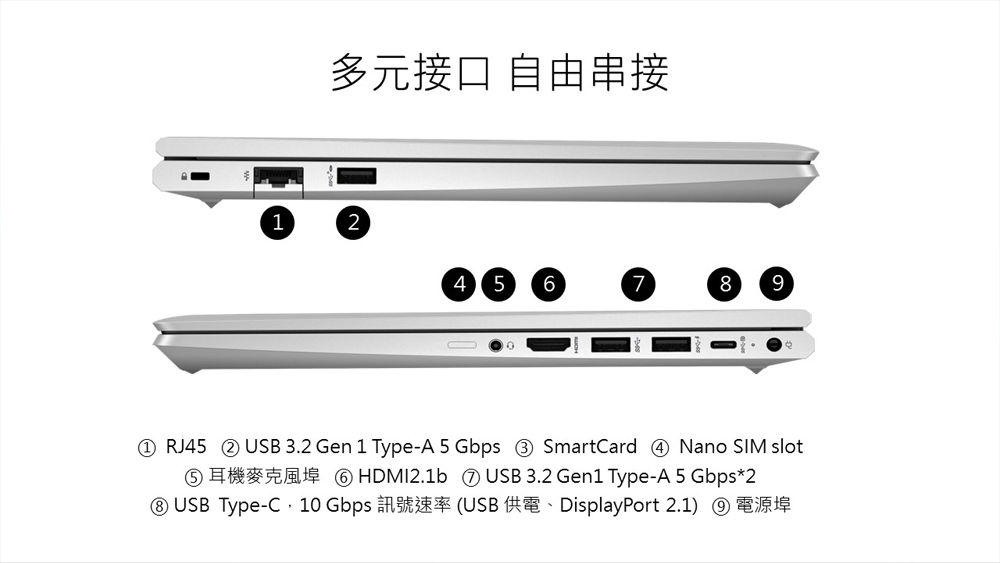 多元接口 自由串接

1 2

4 5 6 7 8 9

① RJ45 ② USB 3.2 Gen 1 Type-A 5 Gbps ③ SmartCard ④ Nano SIM slot
⑤ 耳機麥克風埠 ⑥ HDMI2.1b ⑦ USB 3.2 Gen1 Type-A 5 Gbps*2
⑧ USB Type-C，10 Gbps 訊號速率 (USB 供電、DisplayPort 2.1) ⑨ 電源埠